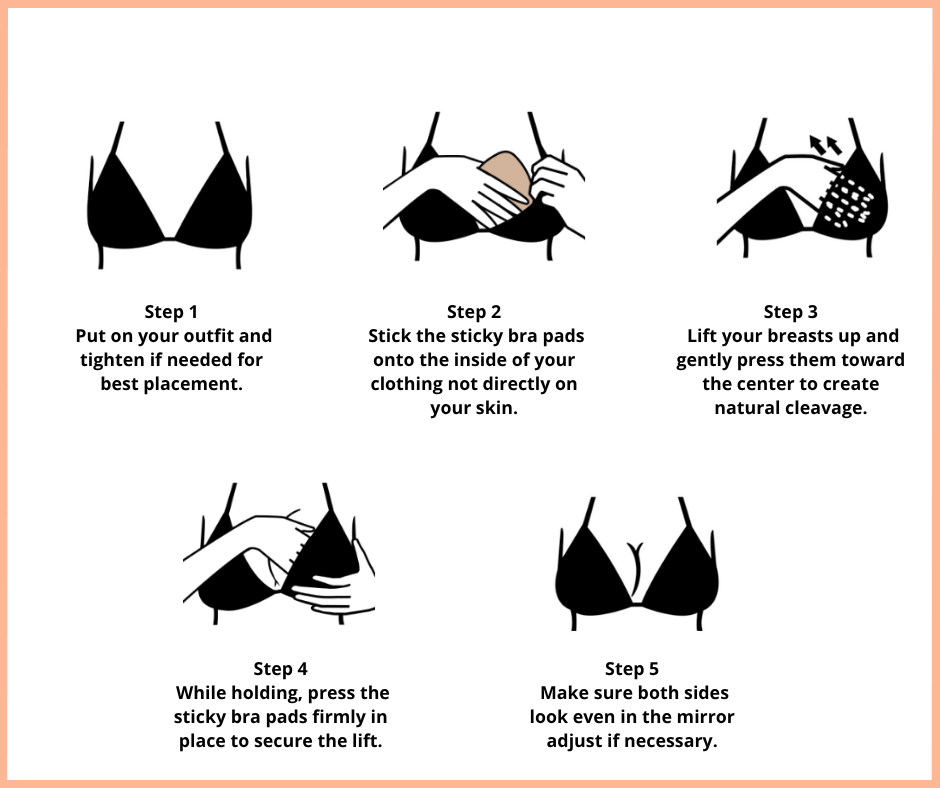 Step 1
Put on your outfit and tighten if needed for best placement.

Step 2
Stick the sticky bra pads onto the inside of your clothing not directly on your skin.

Step 3
Lift your breasts up and gently press them toward the center to create natural cleavage.

Step 4
While holding, press the sticky bra pads firmly in place to secure the lift.

Step 5
Make sure both sides look even in the mirror adjust if necessary.